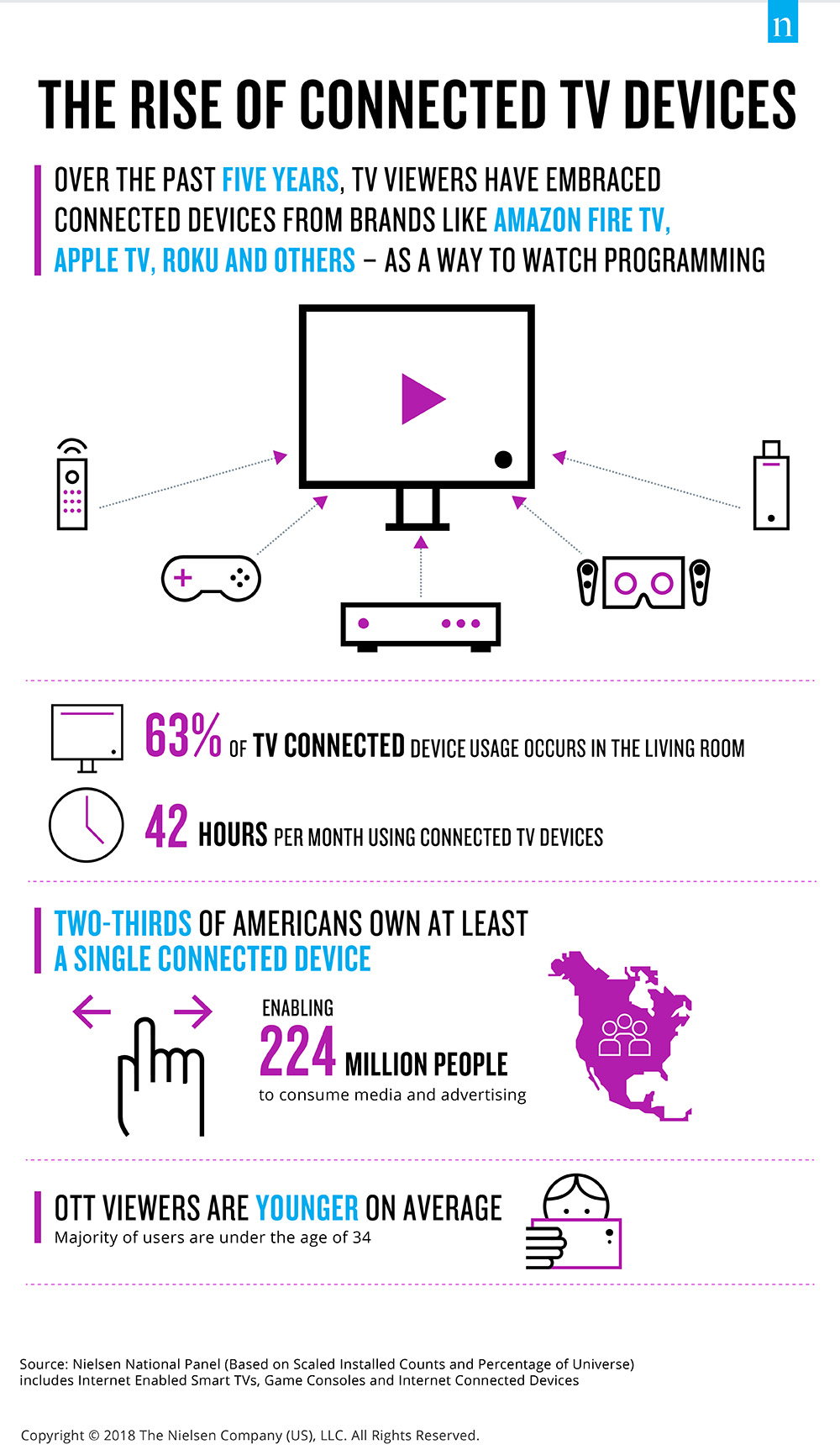 n

THE RISE OF CONNECTED TV DEVICES

OVER THE PAST FIVE YEARS, TV VIEWERS HAVE EMBRACED CONNECTED DEVICES FROM BRANDS LIKE AMAZON FIRE TV, APPLE TV, ROKU AND OTHERS – AS A WAY TO WATCH PROGRAMMING

63% OF TV CONNECTED DEVICE USAGE OCCURS IN THE LIVING ROOM

42 HOURS PER MONTH USING CONNECTED TV DEVICES

TWO-THIRDS OF AMERICANS OWN AT LEAST A SINGLE CONNECTED DEVICE

ENABLING 224 MILLION PEOPLE to consume media and advertising

OTT VIEWERS ARE YOUNGER ON AVERAGE
Majority of users are under the age of 34

Source: Nielsen National Panel (Based on Scaled Installed Counts and Percentage of Universe) includes Internet Enabled Smart TVs, Game Consoles and Internet Connected Devices

Copyright © 2018 The Nielsen Company (US), LLC. All Rights Reserved.